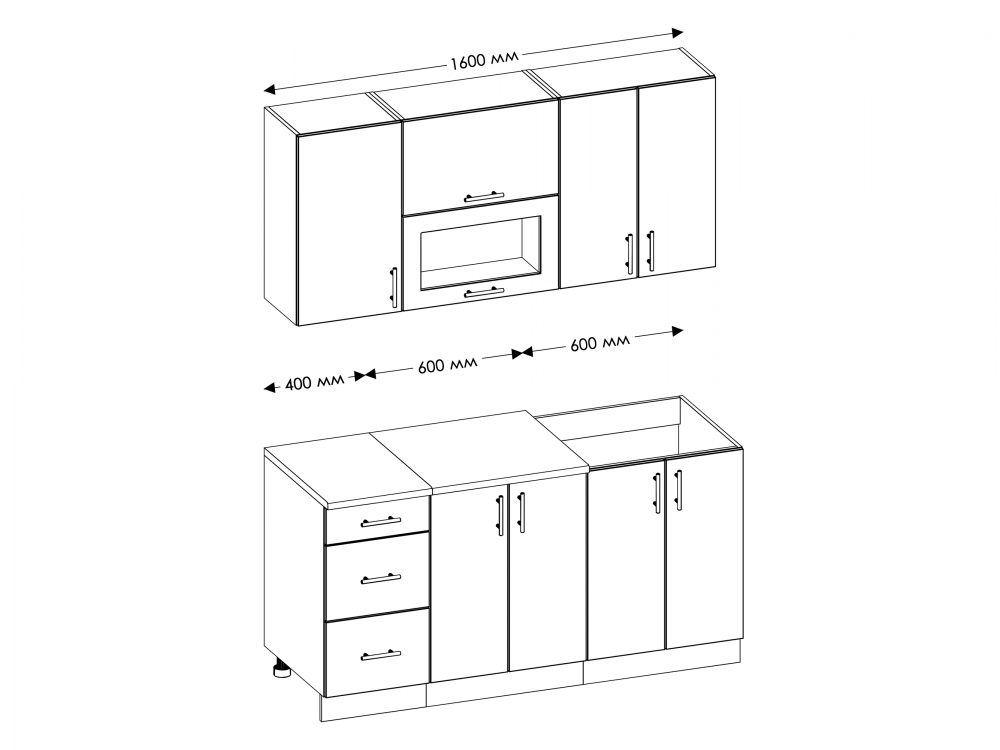 1600 мм

400 мм

600 мм

600 мм