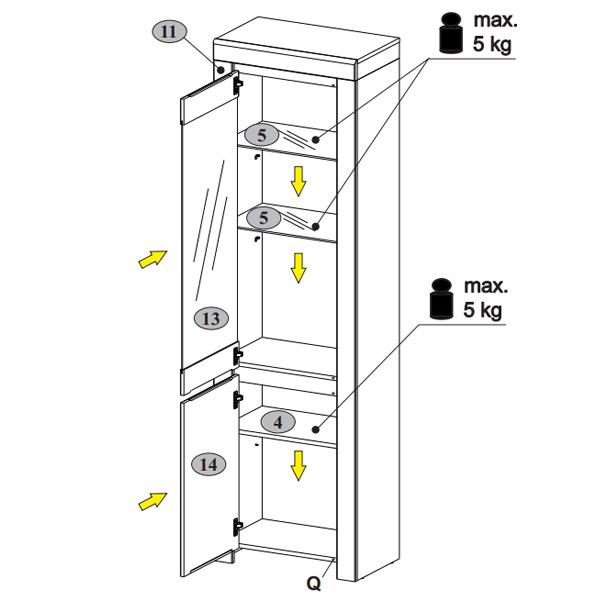 11

max.
5 kg

5

5

13

max.
5 kg

4

14

Q